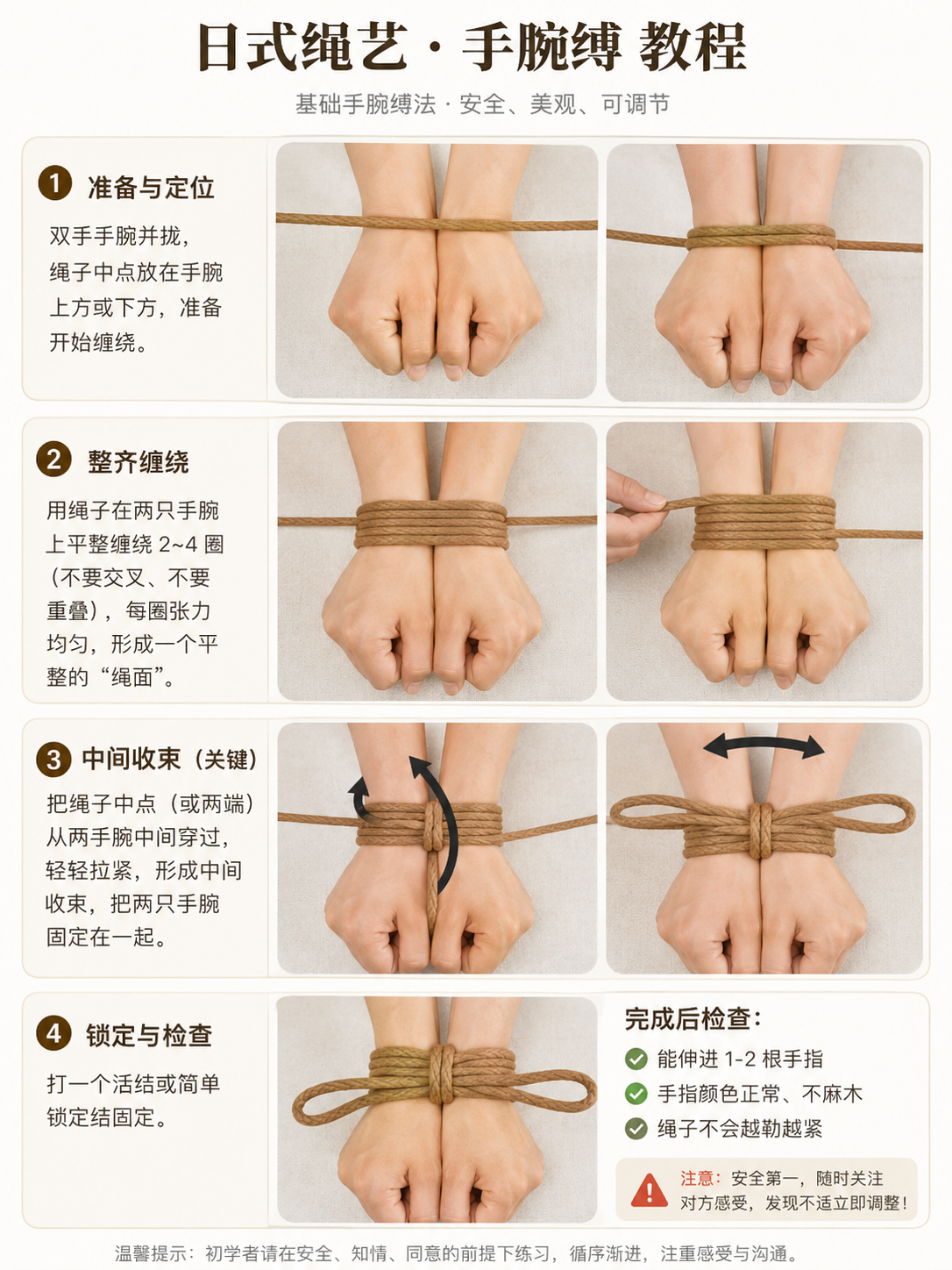 日式绳艺 · 手腕缚 教程

基础手腕缚法 · 安全、美观、可调节

1 准备与定位

双手手腕并拢，绳子中点放在手腕上方或下方，准备开始缠绕。

2 整齐缠绕

用绳子在两只手腕上平整缠绕 2~4 圈（不要交叉、不要重叠），每圈张力均匀，形成一个平整的“绳面”。

3 中间收束（关键）

把绳子中点（或两端）从两手腕中间穿过，轻轻拉紧，形成中间收束，把两只手腕固定在一起。

4 锁定与检查

打一个活结或简单锁定结固定。

完成后检查：

能伸进 1-2 根手指

手指颜色正常、不麻木

绳子不会越勒越紧

注意：安全第一，随时关注对方感受，发现不适立即调整！

温馨提示：初学者请在安全、知情、同意的前提下练习，循序渐进，注重感受与沟通。